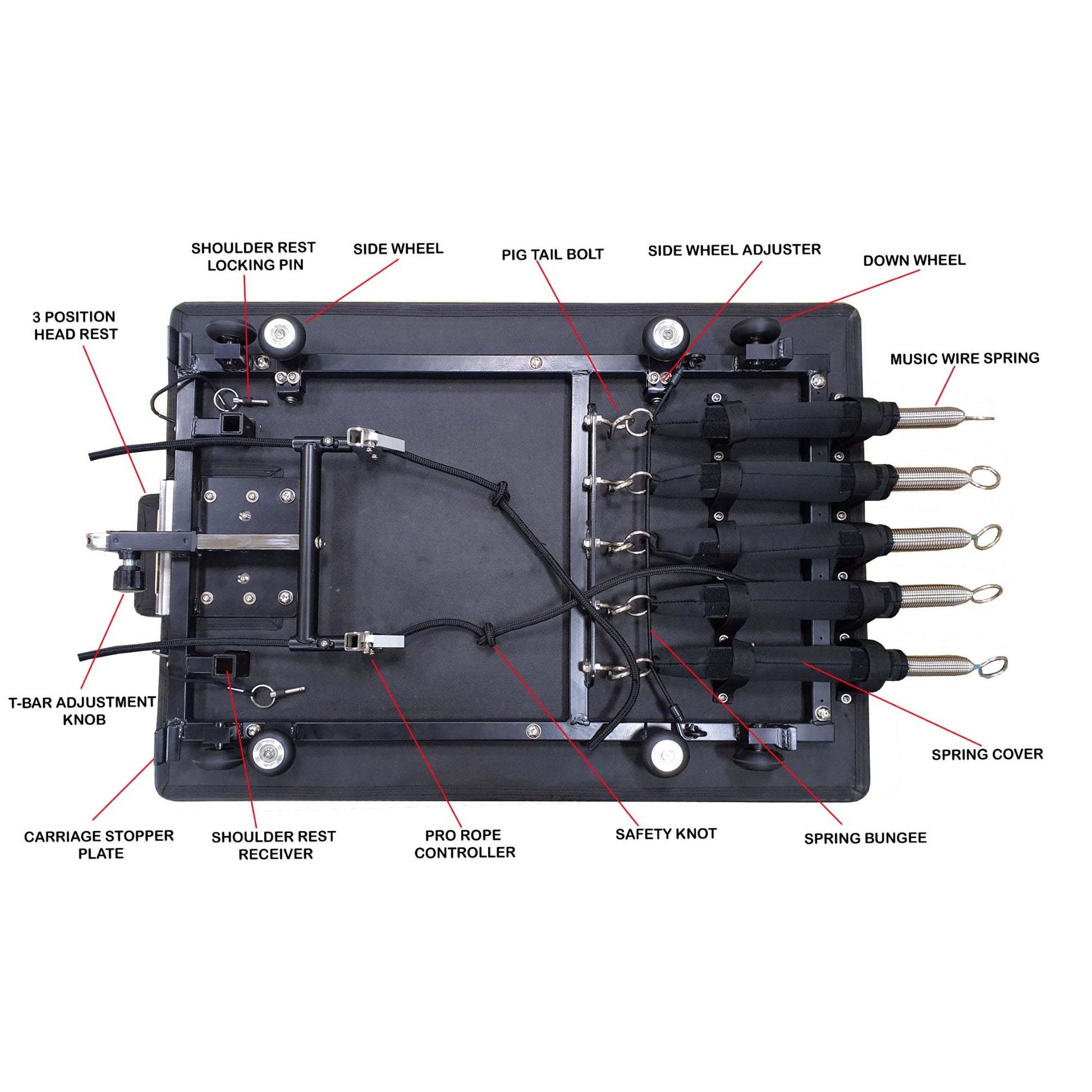 SHOULDER REST LOCKING PIN

SIDE WHEEL

PIG TAIL BOLT

SIDE WHEEL ADJUSTER

DOWN WHEEL

3 POSITION HEAD REST

MUSIC WIRE SPRING

T-BAR ADJUSTMENT KNOB

SPRING COVER

CARRIAGE STOPPER PLATE

SHOULDER REST RECEIVER

PRO ROPE CONTROLLER

SAFETY KNOT

SPRING BUNGEE